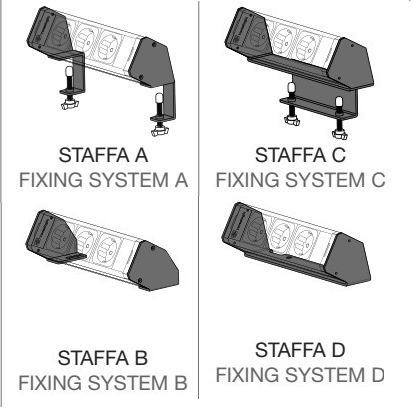 STAFFA A
FIXING SYSTEM A

STAFFA C
FIXING SYSTEM C

STAFFA B
FIXING SYSTEM B

STAFFA D
FIXING SYSTEM D